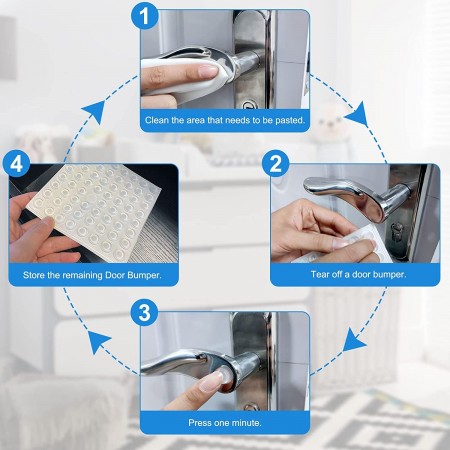 1
Clean the area that needs to be pasted.

2
Tear off a door bumper.

3
Press one minute.

4
Store the remaining Door Bumper.